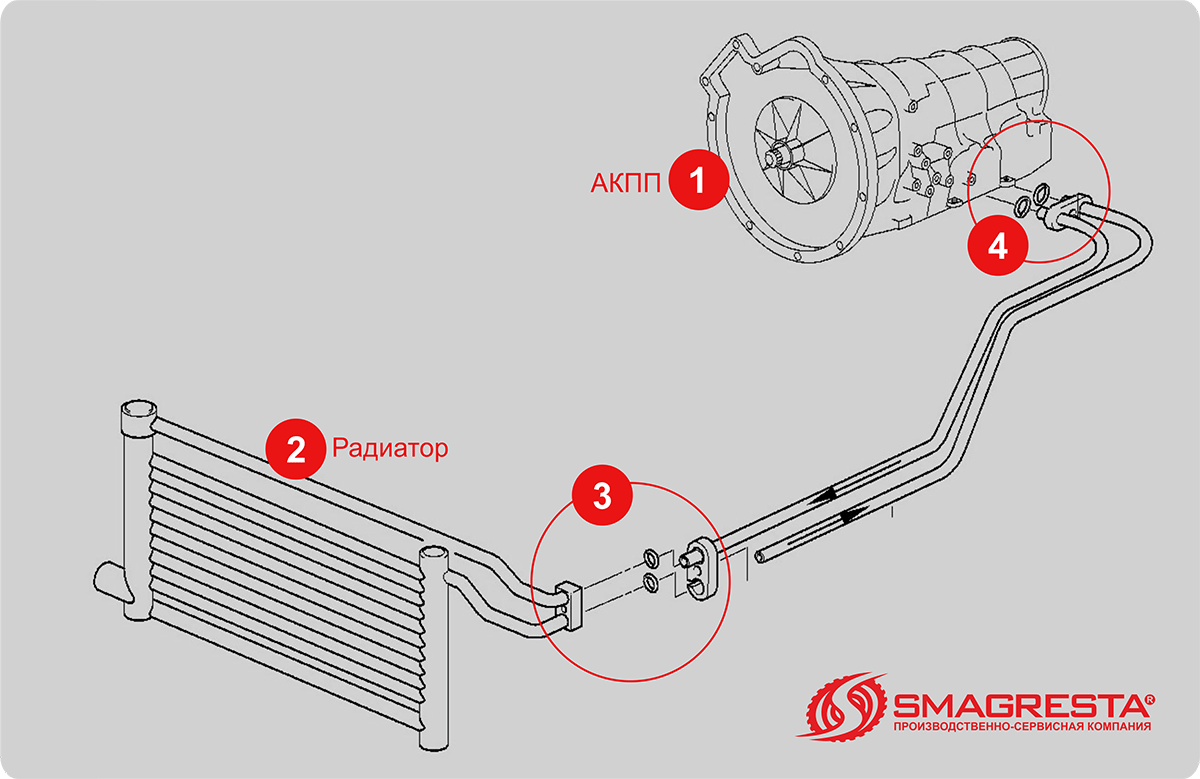 АКПП 1

4

2 Радиатор

3

SMAGRESTA®
ПРОИЗВОДСТВЕННО-СЕРВИСНАЯ КОМПАНИЯ