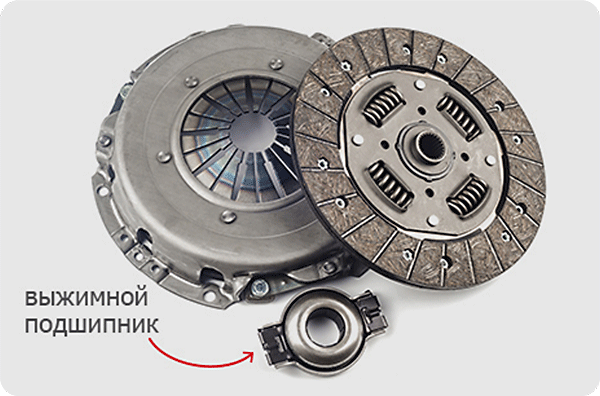 ВЫЖИМНОЙ
ПОДШИПНИК